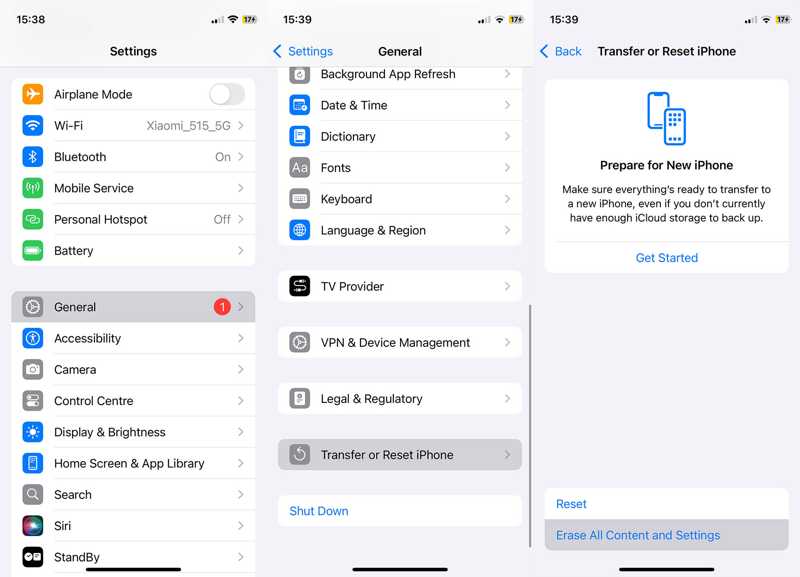 15:38

17+

Settings

Airplane Mode

Wi-Fi Xiaomi_515_5G

Bluetooth On

Mobile Service

Personal Hotspot Off

Battery

General 1

Accessibility

Camera

Control Centre

Display & Brightness

Home Screen & App Library

Search

Siri

StandBy

15:39

17+

Settings General

Background App Refresh

Date & Time

Dictionary

Fonts

Keyboard

Language & Region

TV Provider

VPN & Device Management

Legal & Regulatory

Transfer or Reset iPhone

Shut Down

15:39

17+

Back Transfer or Reset iPhone

Prepare for New iPhone

Make sure everything's ready to transfer to a new iPhone, even if you don't currently have enough iCloud storage to back up.

Get Started

Reset

Erase All Content and Settings