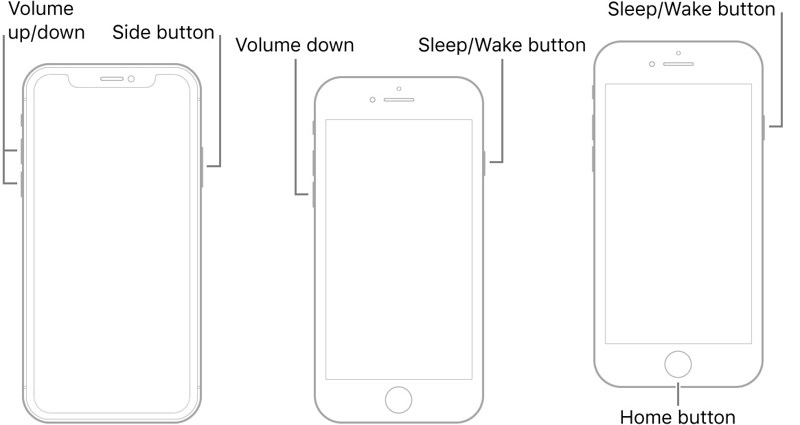 Volume up/down

Side button

Volume down

Sleep/Wake button

Sleep/Wake button

Home button