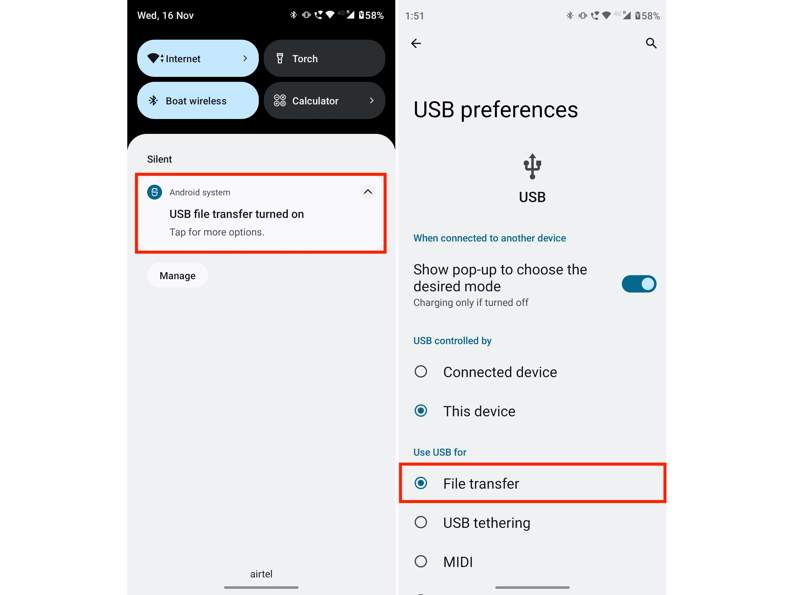 Wed, 16 Nov
58%

Internet
Torch
Boat wireless
Calculator

Silent

Android system
USB file transfer turned on
Tap for more options.

Manage

airtel

1:51
58%

USB preferences

USB

When connected to another device

Show pop-up to choose the desired mode
Charging only if turned off

USB controlled by

Connected device

This device

Use USB for

File transfer

USB tethering

MIDI